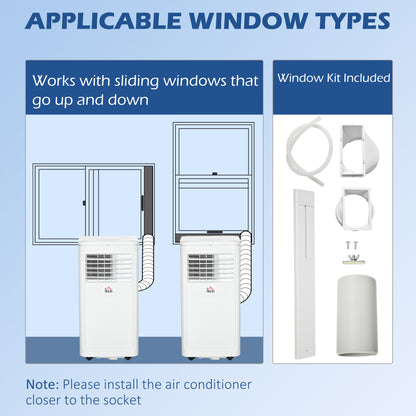 APPLICABLE WINDOW TYPES

Works with sliding windows that go up and down

Window Kit Included

Note: Please install the air conditioner closer to the socket