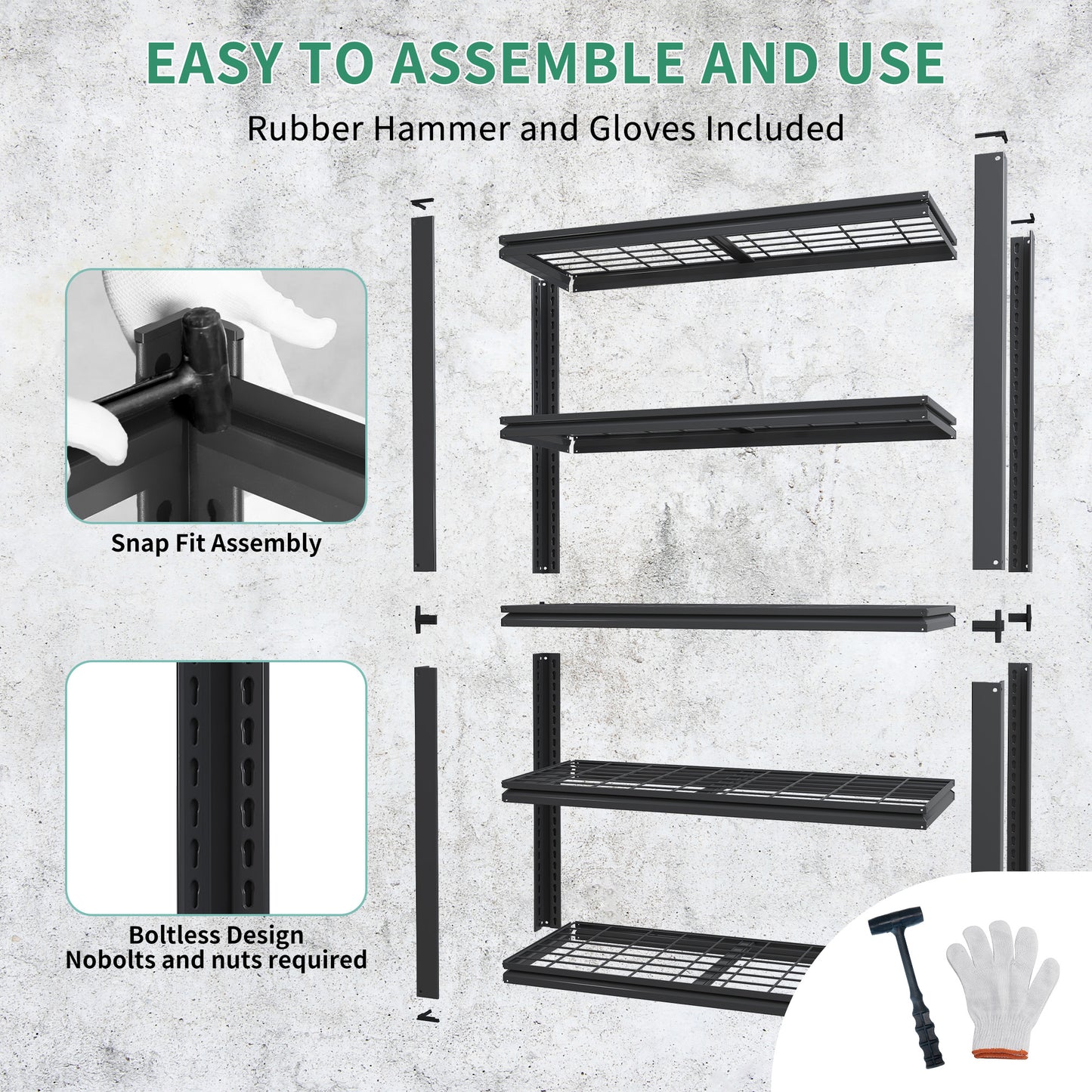 EASY TO ASSEMBLE AND USE

Rubber Hammer and Gloves Included

Snap Fit Assembly

Boltless Design
Nobolts and nuts required