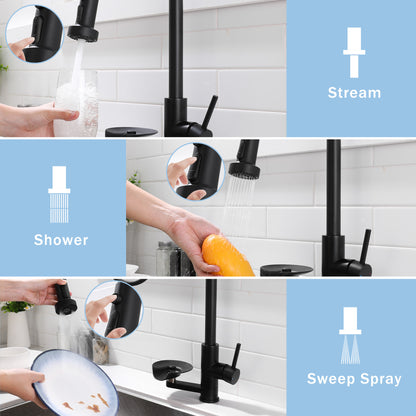 Stream

Shower

Sweep Spray