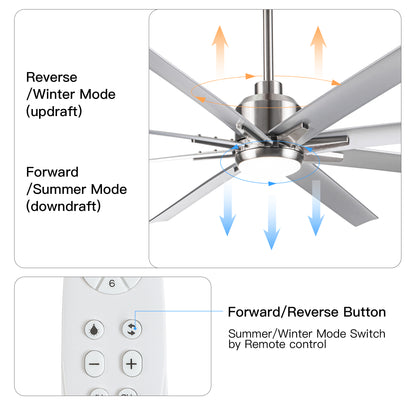 Reverse
/Winter Mode
(updraft)

Forward
/Summer Mode
(downdraft)

6

−

+

Forward/Reverse Button

Summer/Winter Mode Switch by Remote control