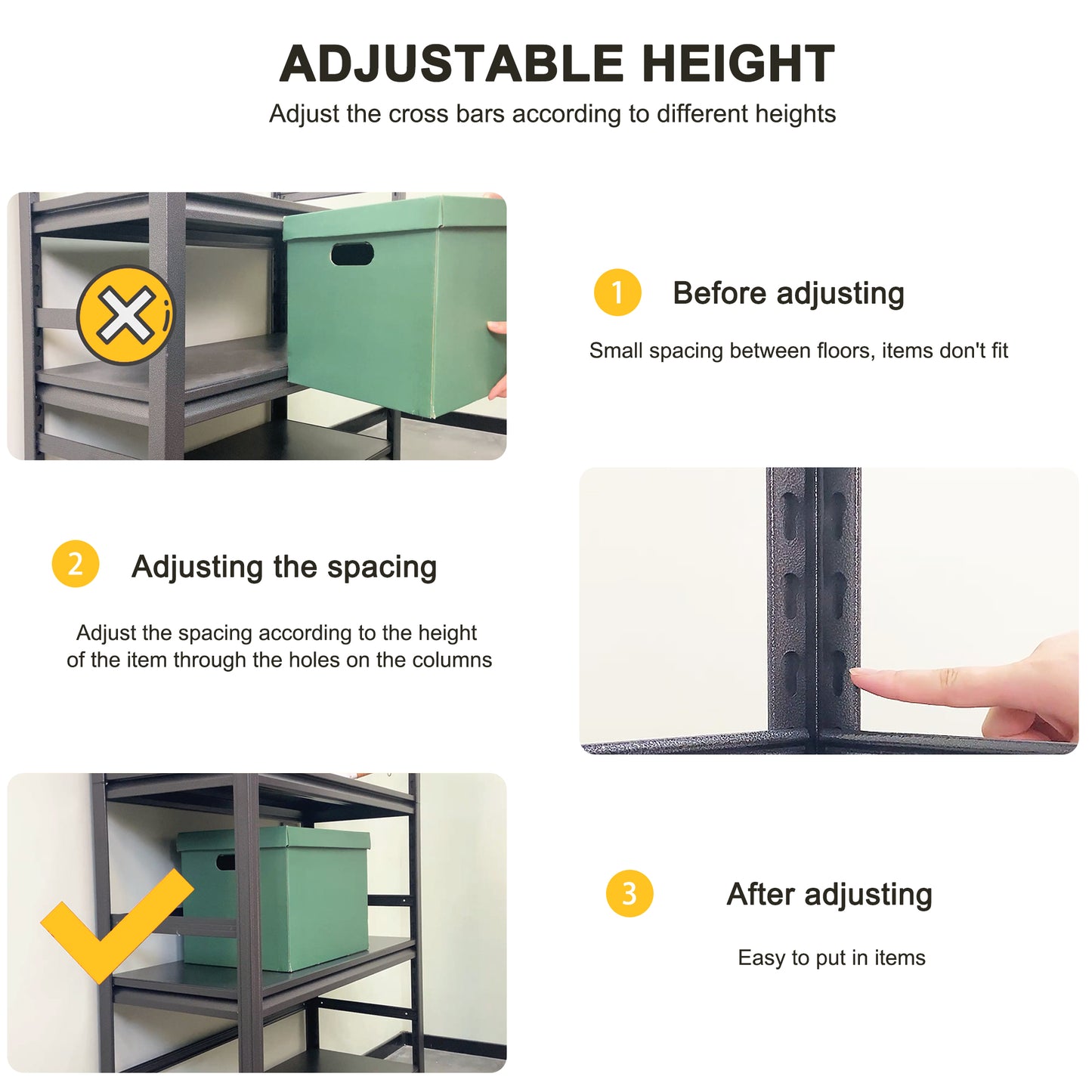 ADJUSTABLE HEIGHT
Adjust the cross bars according to different heights

1 Before adjusting

Small spacing between floors, items don't fit

2 Adjusting the spacing

Adjust the spacing according to the height of the item through the holes on the columns

3 After adjusting

Easy to put in items